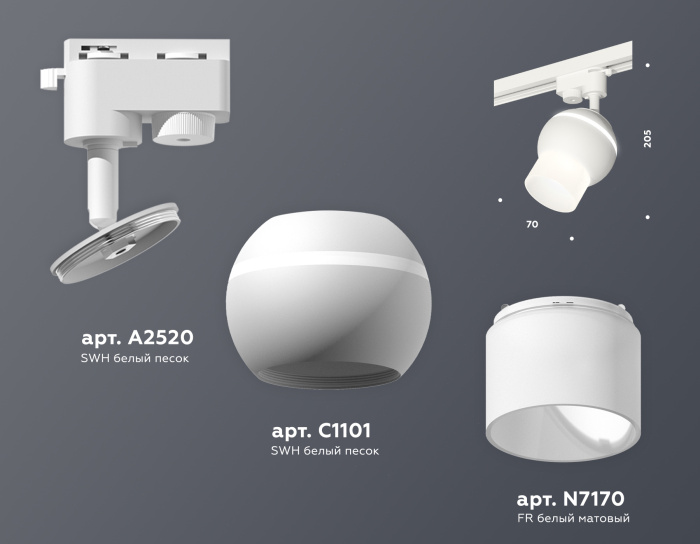 205

70

арт. A2520
SWH белый песок

арт. C1101
SWH белый песок

арт. N7170
FR белый матовый