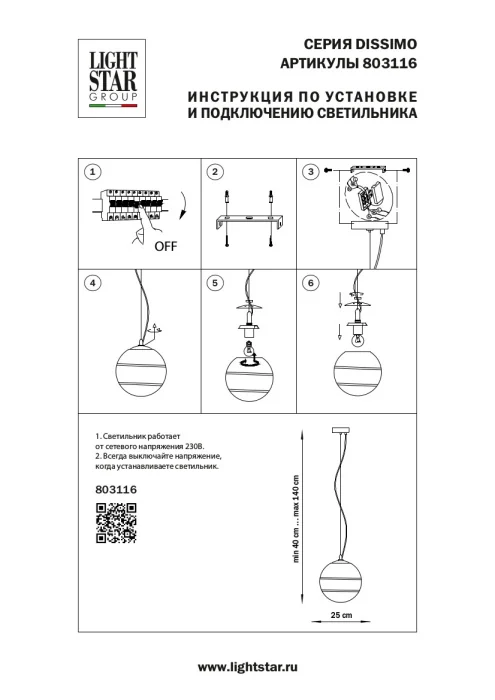 LIGHT STAR GROUP

СЕРИЯ DISSIMO
АРТИКУЛЫ 803116

ИНСТРУКЦИЯ ПО УСТАНОВКЕ
И ПОДКЛЮЧЕНИЮ СВЕТИЛЬНИКА

1

OFF

2

3

4

5

6

1. Светильник работает от сетевого напряжения 230В.
2. Всегда выключайте напряжение, когда устанавливаете светильник.

803116

min 40 cm ... max 140 cm

25 cm

www.lightstar.ru