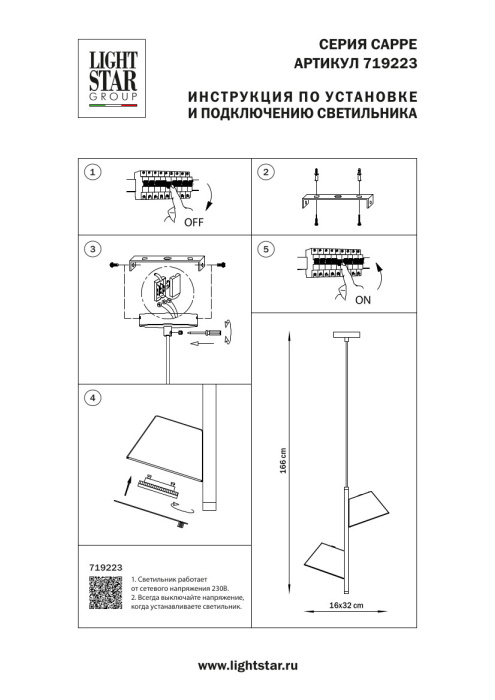 LIGHT STAR GROUP

СЕРИЯ CAPPE
АРТИКУЛ 719223

ИНСТРУКЦИЯ ПО УСТАНОВКЕ
И ПОДКЛЮЧЕНИЮ СВЕТИЛЬНИКА

1

OFF

2

3

5

ON

4

166 cm

16x32 cm

719223

1. Светильник работает от сетевого напряжения 230В.
2. Всегда выключайте напряжение, когда устанавливаете светильник.

www.lightstar.ru