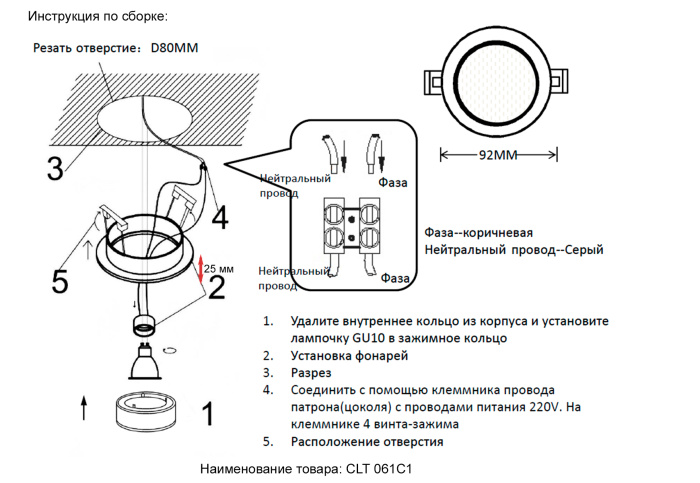 Инструкция по сборке:

Резать отверстие: D80MM

3

4

5

25 мм

2

1

Нейтральный провод

Фаза

Нейтральный провод

Фаза

92MM

Фаза--коричневая
Нейтральный провод--Серый

1. Удалите внутреннее кольцо из корпуса и установите лампочку GU10 в зажимное кольцо
2. Установка фонарей
3. Разрез
4. Соединить с помощью клеммника провода патрона(цоколя) с проводами питания 220V. На клеммнике 4 винта-зажима
5. Расположение отверстия

Наименование товара: CLT 061C1