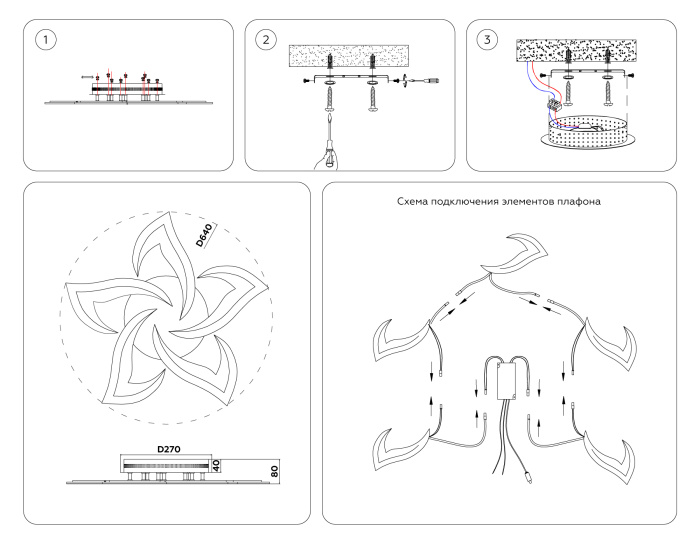 1

2

3

D640

D270

40

80

Схема подключения элементов плафона