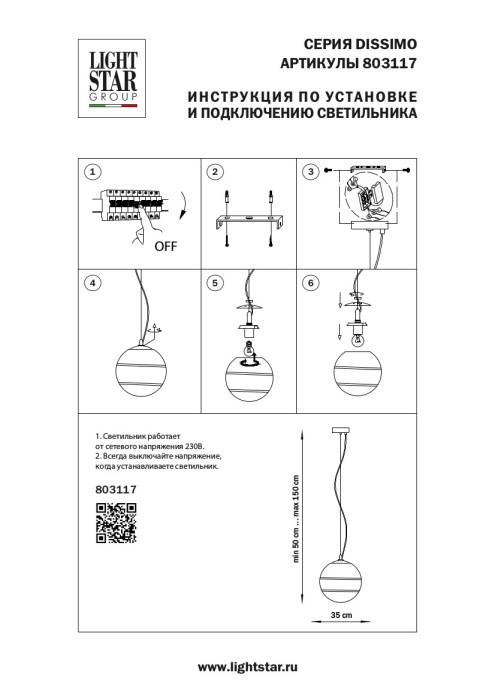 LIGHT STAR GROUP

СЕРИЯ DISSIMO
АРТИКУЛЫ 803117

ИНСТРУКЦИЯ ПО УСТАНОВКЕ
И ПОДКЛЮЧЕНИЮ СВЕТИЛЬНИКА

1

OFF

2

3

4

5

6

1. Светильник работает от сетевого напряжения 230В.
2. Всегда выключайте напряжение, когда устанавливаете светильник.

803117

min 50 cm ... max 150 cm

35 cm

www.lightstar.ru