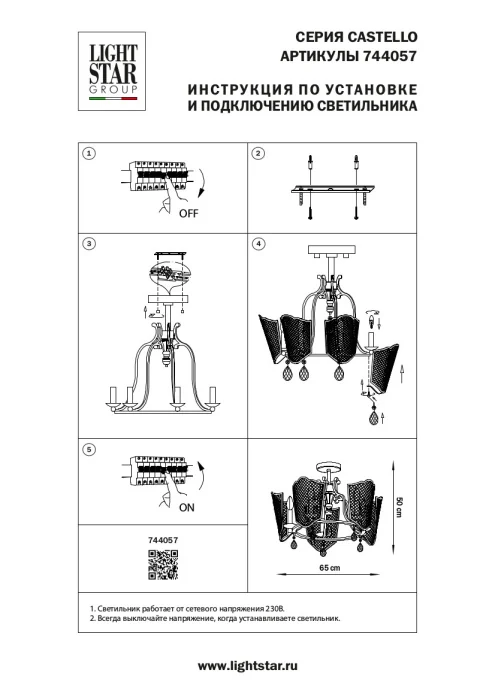 LIGHT STAR GROUP

СЕРИЯ CASTELLO
АРТИКУЛЫ 744057

ИНСТРУКЦИЯ ПО УСТАНОВКЕ
И ПОДКЛЮЧЕНИЮ СВЕТИЛЬНИКА

1

OFF

2

3

4

5

ON

744057

50 cm

65 cm

1. Светильник работает от сетевого напряжения 230В.
2. Всегда выключайте напряжение, когда устанавливаете светильник.

www.lightstar.ru