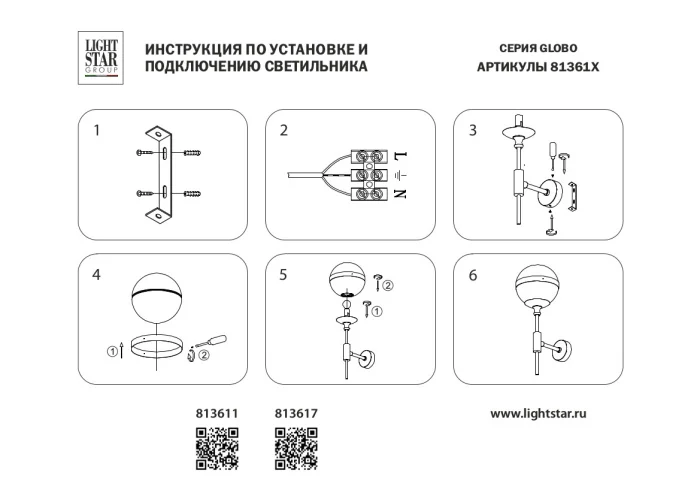 LIGHT STAR GROUP

ИНСТРУКЦИЯ ПО УСТАНОВКЕ И ПОДКЛЮЧЕНИЮ СВЕТИЛЬНИКА

СЕРИЯ GLOBO
АРТИКУЛЫ 81361X

1

2

L
N

3

4

①
②

5

②
①

6

813611

813617

www.lightstar.ru