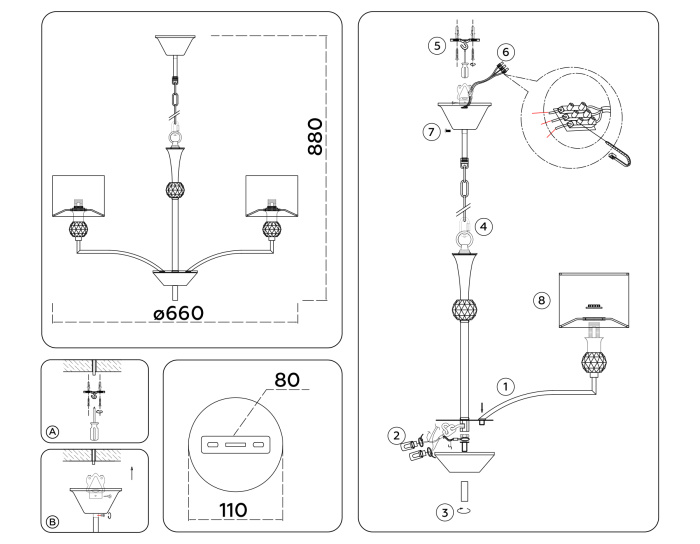 880

ø660

A

B

80

110

5

6

7

4

8

1

2

3