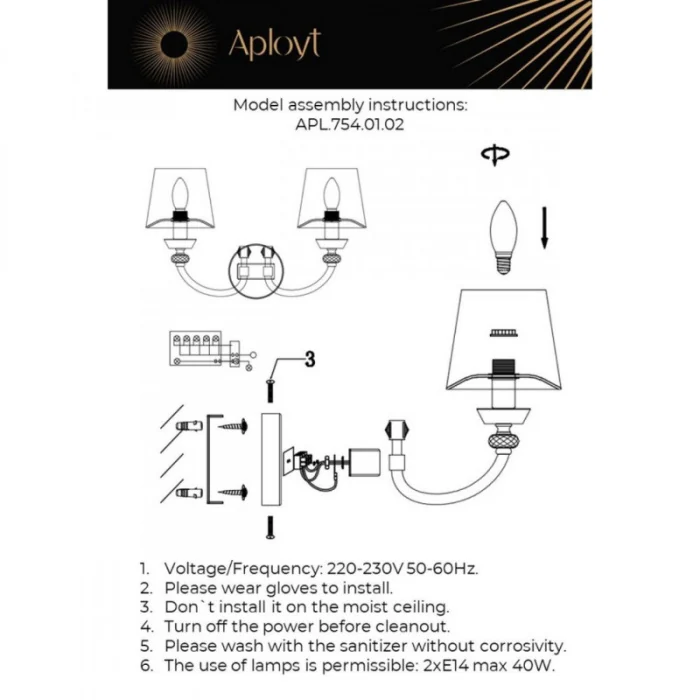 Aployt

Model assembly instructions:
APL.754.01.02

3

1. Voltage/Frequency: 220-230V 50-60Hz.
2. Please wear gloves to install.
3. Don`t install it on the moist ceiling.
4. Turn off the power before cleanout.
5. Please wash with the sanitizer without corrosivity.
6. The use of lamps is permissible: 2xE14 max 40W.