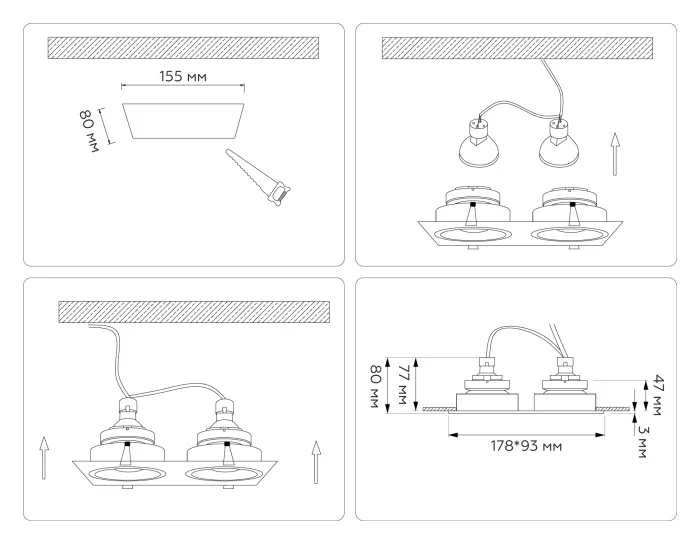 155 мм
80 мм

80 мм
77 мм
47 мм
3 мм
178*93 мм