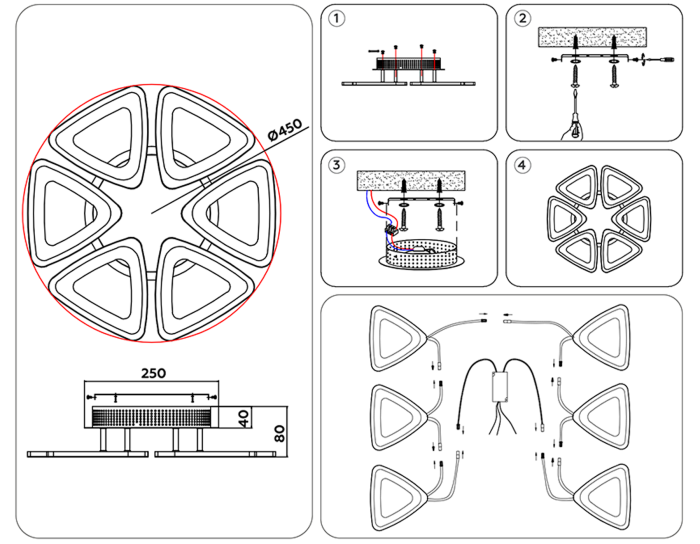 Ø450

250

40

80

1

2

3

4