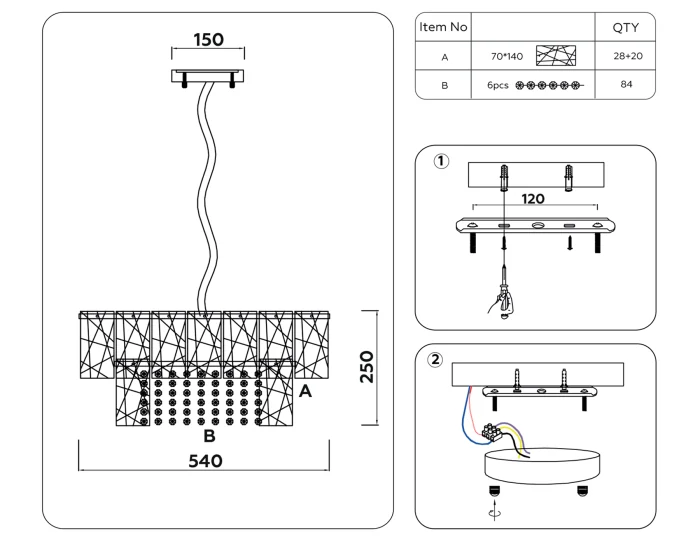 150

250

A

B

540

| Item No | | QTY |
|---|---|---|
| A | 70*140 | 28+20 |
| B | 6pcs | 84 |

1

120

2