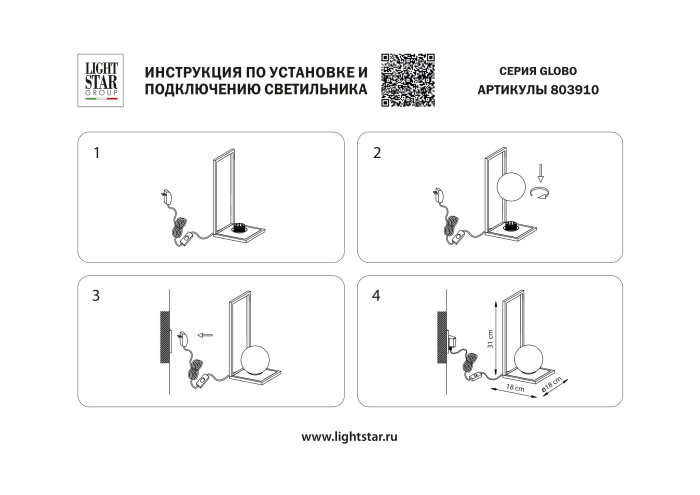 LIGHT STAR GROUP

ИНСТРУКЦИЯ ПО УСТАНОВКЕ И ПОДКЛЮЧЕНИЮ СВЕТИЛЬНИКА

СЕРИЯ GLOBO
АРТИКУЛЫ 803910

1

2

3

4

31 cm

18 cm

ø18 cm

www.lightstar.ru