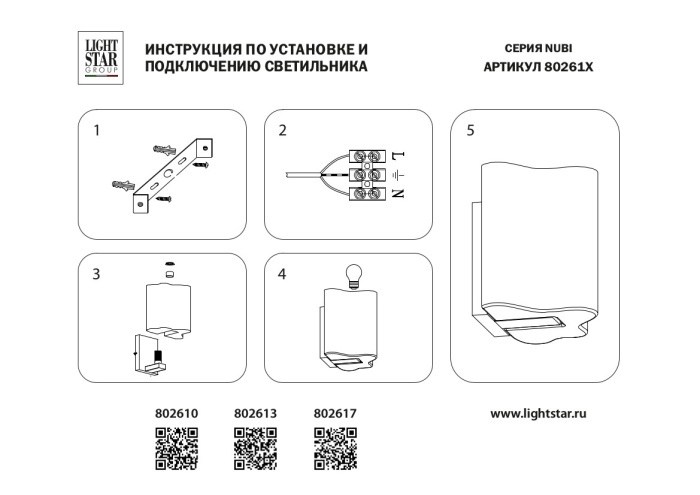 LIGHT STAR GROUP

ИНСТРУКЦИЯ ПО УСТАНОВКЕ И ПОДКЛЮЧЕНИЮ СВЕТИЛЬНИКА

СЕРИЯ NUBI
АРТИКУЛ 80261X

1

2

L
N

3

4

5

802610
802613
802617

www.lightstar.ru