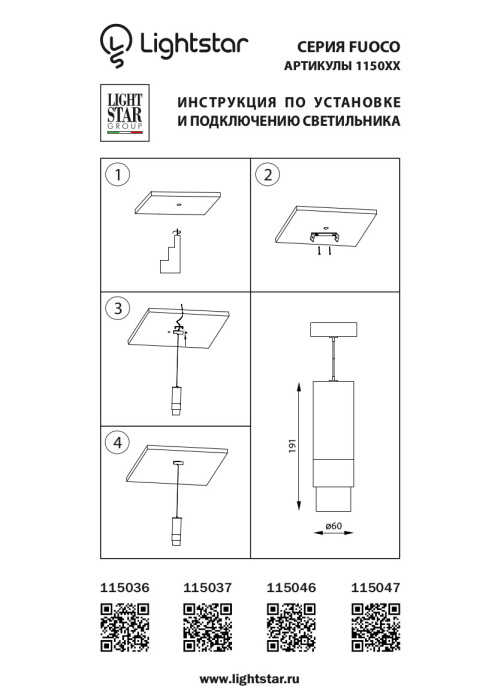 Lightstar

СЕРИЯ FUOCO
АРТИКУЛЫ 1150XX

LIGHT STAR GROUP

ИНСТРУКЦИЯ ПО УСТАНОВКЕ
И ПОДКЛЮЧЕНИЮ СВЕТИЛЬНИКА

1

2

3

4

191

ø60

115036 115037 115046 115047

www.lightstar.ru