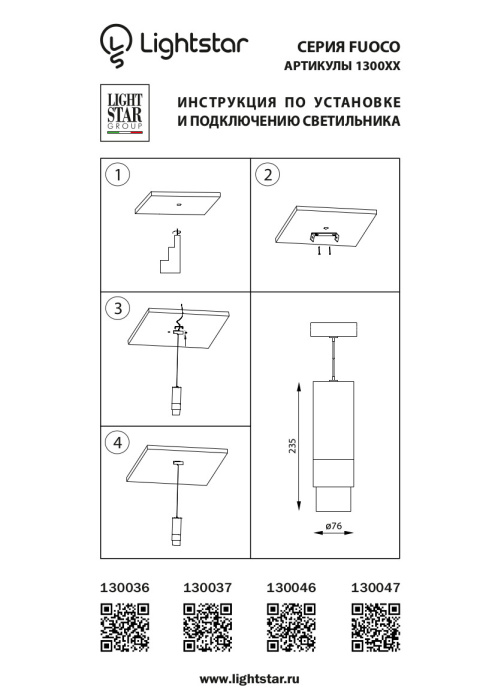 Lightstar

СЕРИЯ FUOCO
АРТИКУЛЫ 1300XX

LIGHT STAR GROUP

ИНСТРУКЦИЯ ПО УСТАНОВКЕ
И ПОДКЛЮЧЕНИЮ СВЕТИЛЬНИКА

1

2

3

4

235

ø76

130036 130037 130046 130047

www.lightstar.ru