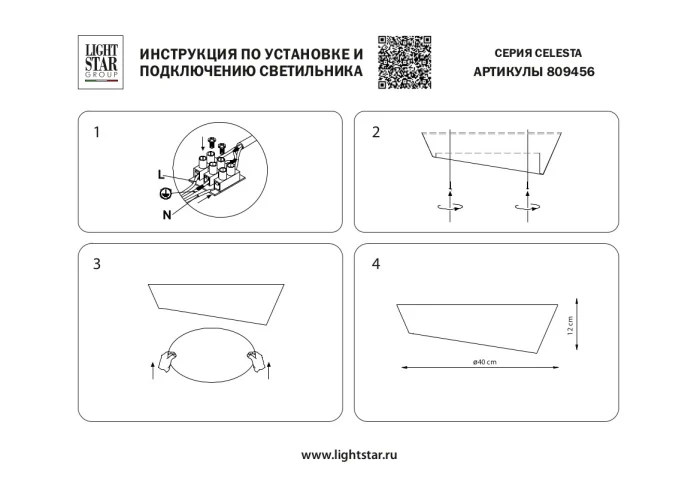 LIGHT STAR GROUP

ИНСТРУКЦИЯ ПО УСТАНОВКЕ И ПОДКЛЮЧЕНИЮ СВЕТИЛЬНИКА

СЕРИЯ CELESTA
АРТИКУЛЫ 809456

1

L

N

2

3

4

12 cm

ø40 cm

www.lightstar.ru