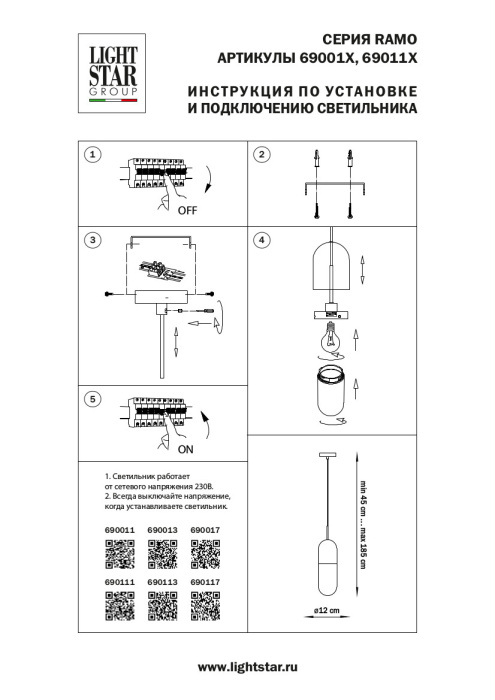 LIGHT STAR GROUP

СЕРИЯ RAMO
АРТИКУЛЫ 69001X, 69011X

ИНСТРУКЦИЯ ПО УСТАНОВКЕ И ПОДКЛЮЧЕНИЮ СВЕТИЛЬНИКА

1

OFF

2

3

4

5

ON

1. Светильник работает от сетевого напряжения 230В.
2. Всегда выключайте напряжение, когда устанавливаете светильник.

690011 690013 690017

690111 690113 690117

min 45 cm ... max 185 cm

ø12 cm

www.lightstar.ru