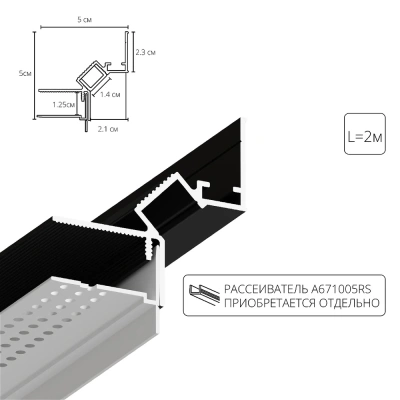 5 см

2.3 см

5см

1.4 см

1.25см

2.1 см

L=2м

РАССЕИВАТЕЛЬ A671005RS ПРИОБРЕТАЕТСЯ ОТДЕЛЬНО