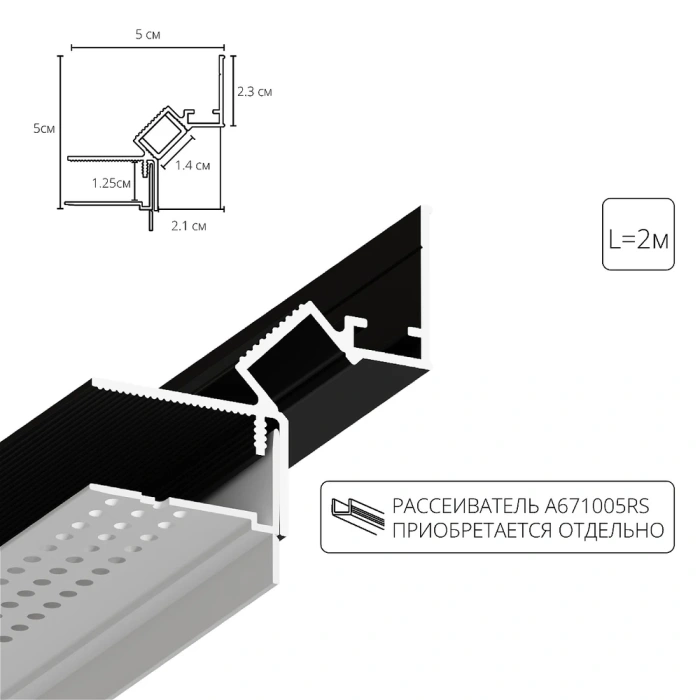 5 см

2.3 см

5см

1.4 см

1.25см

2.1 см

L=2м

РАССЕИВАТЕЛЬ A671005RS ПРИОБРЕТАЕТСЯ ОТДЕЛЬНО