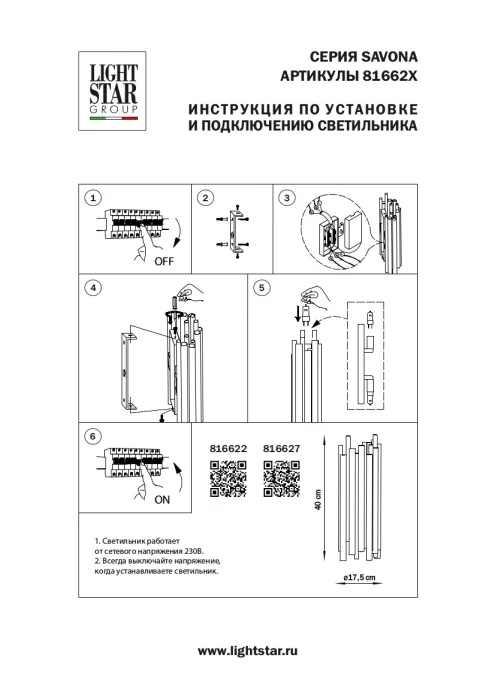 LIGHT STAR GROUP

СЕРИЯ SAVONA
АРТИКУЛЫ 81662X

ИНСТРУКЦИЯ ПО УСТАНОВКЕ
И ПОДКЛЮЧЕНИЮ СВЕТИЛЬНИКА

1

OFF

2

3

4

5

6

ON

816622

816627

40 cm

ø17,5 cm

1. Светильник работает
от сетевого напряжения 230В.
2. Всегда выключайте напряжение,
когда устанавливаете светильник.

www.lightstar.ru