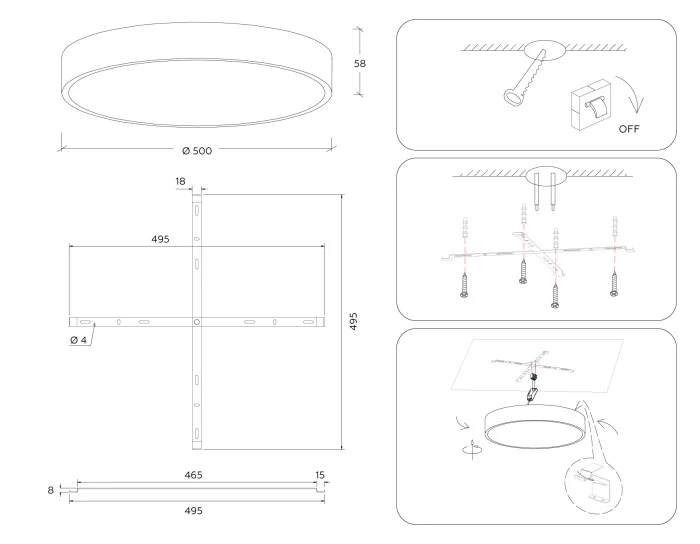 58
Ø 500
18
495
495
Ø 4
465
15
8
495
OFF