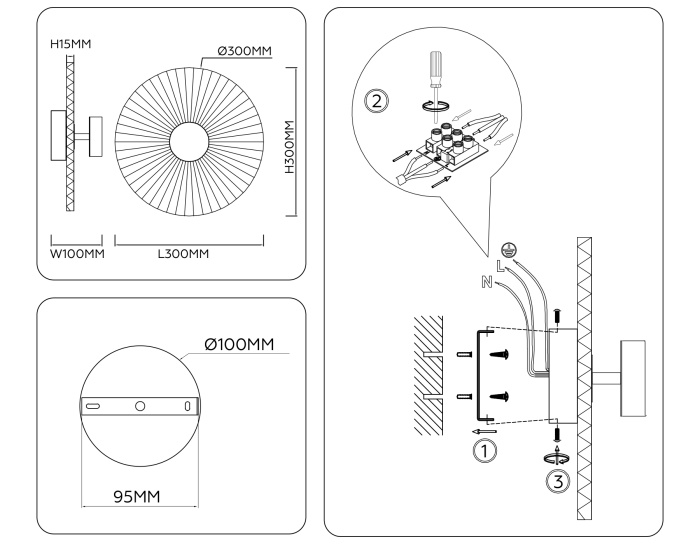 H15MM
Ø300MM
H300MM
W100MM
L300MM

Ø100MM
95MM

2
L
N
1
3