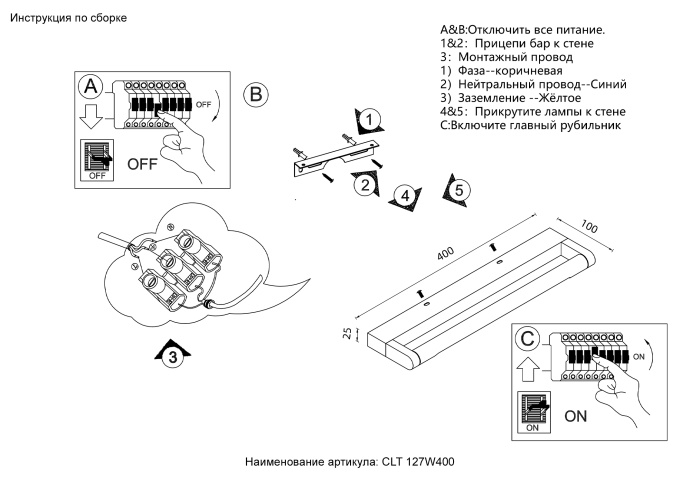 Инструкция по сборке

A&B:Отключить все питание.
1&2: Прицепи бар к стене
3: Монтажный провод
1) Фаза--коричневая
2) Нейтральный провод--Синий
3) Заземление --Жёлтое
4&5: Прикрутите лампы к стене
C:Включите главный рубильник

A
OFF
OFF
OFF
B
1
2
4
5
3
400
100
25
C
ON
ON
ON

Наименование артикула: CLT 127W400