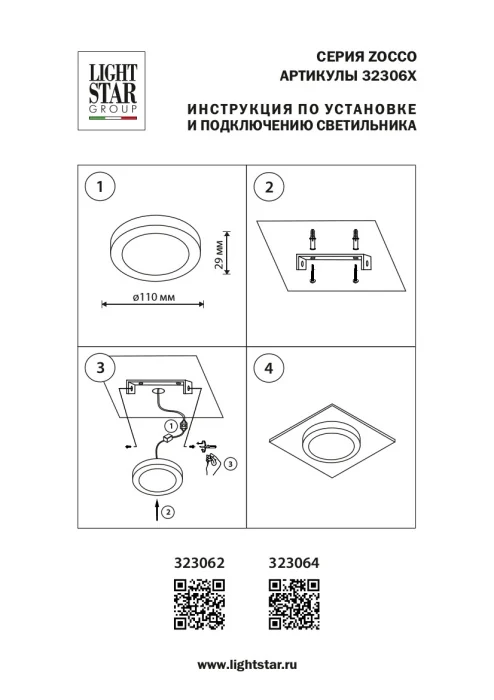 LIGHT STAR GROUP

СЕРИЯ ZOCCO
АРТИКУЛЫ 32306X

ИНСТРУКЦИЯ ПО УСТАНОВКЕ
И ПОДКЛЮЧЕНИЮ СВЕТИЛЬНИКА

1

29 мм

ø110 мм

2

3

1

3

2

4

323062

323064

www.lightstar.ru