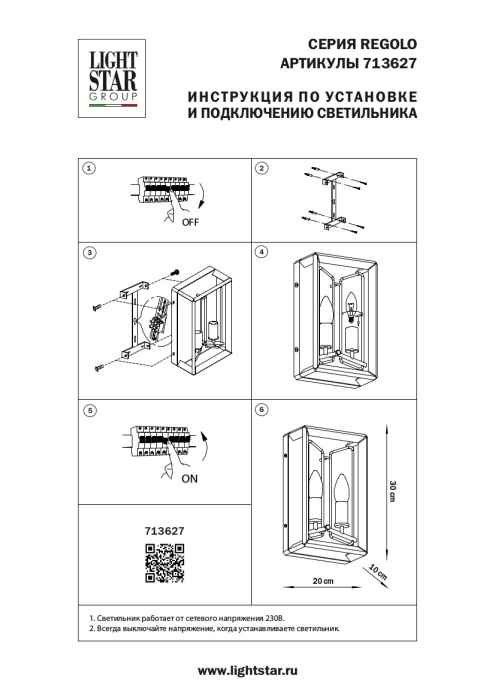 LIGHT STAR GROUP

СЕРИЯ REGOLO
АРТИКУЛЫ 713627

ИНСТРУКЦИЯ ПО УСТАНОВКЕ
И ПОДКЛЮЧЕНИЮ СВЕТИЛЬНИКА

1

OFF

2

3

4

5

ON

6

30 cm

10 cm

20 cm

713627

1. Светильник работает от сетевого напряжения 230В.
2. Всегда выключайте напряжение, когда устанавливаете светильник.

www.lightstar.ru