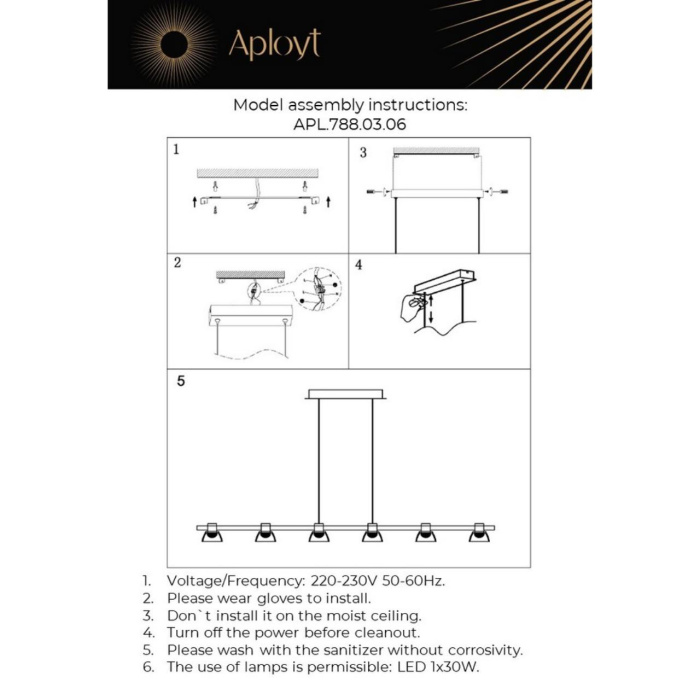 Aployt

Model assembly instructions:
APL.788.03.06

1

3

2

4

5

1. Voltage/Frequency: 220-230V 50-60Hz.
2. Please wear gloves to install.
3. Don`t install it on the moist ceiling.
4. Turn off the power before cleanout.
5. Please wash with the sanitizer without corrosivity.
6. The use of lamps is permissible: LED 1x30W.