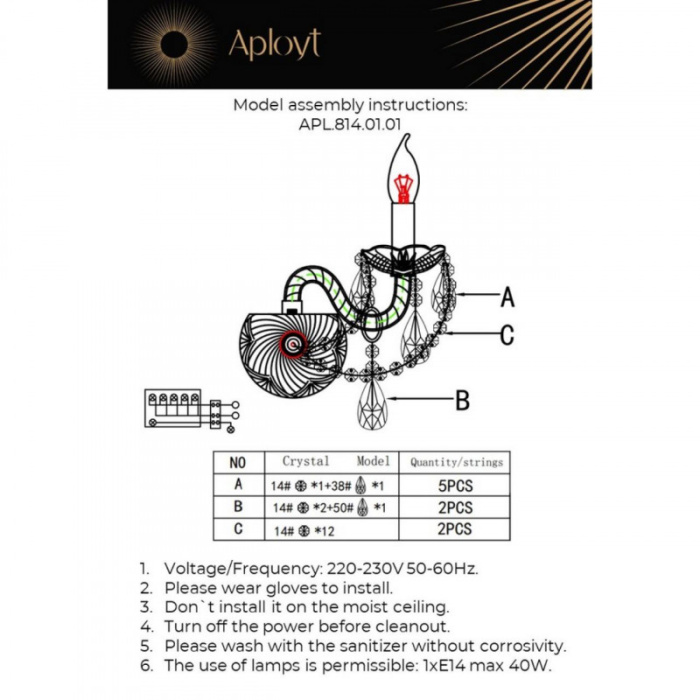 Aployt

Model assembly instructions:
APL.814.01.01

A
C
B

| NO | Crystal Model | Quantity/strings |
|---|---|---|
| A | 14# *1+38# *1 | 5PCS |
| B | 14# *2+50# *1 | 2PCS |
| C | 14# *12 | 2PCS |

1. Voltage/Frequency: 220-230V 50-60Hz.
2. Please wear gloves to install.
3. Don`t install it on the moist ceiling.
4. Turn off the power before cleanout.
5. Please wash with the sanitizer without corrosivity.
6. The use of lamps is permissible: 1xE14 max 40W.