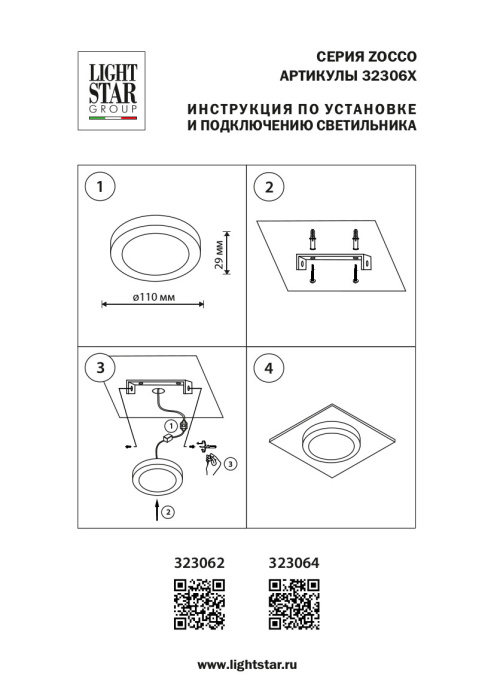 LIGHT STAR GROUP

СЕРИЯ ZOCCO
АРТИКУЛЫ 32306X

ИНСТРУКЦИЯ ПО УСТАНОВКЕ И ПОДКЛЮЧЕНИЮ СВЕТИЛЬНИКА

1

29 мм

ø110 мм

2

3

1

3

2

4

323062

323064

www.lightstar.ru