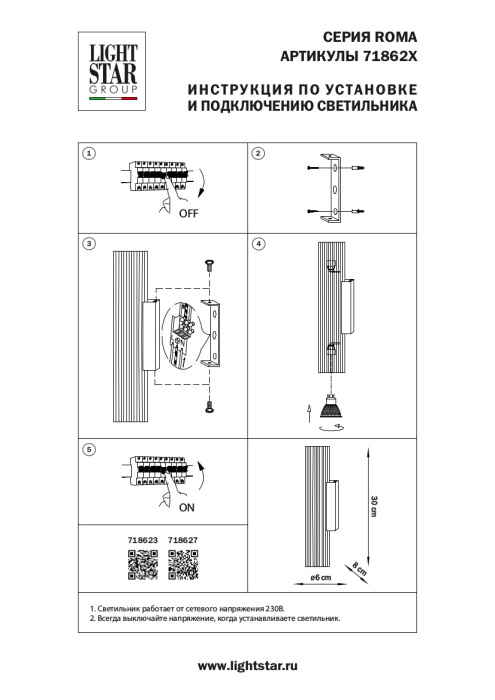 LIGHT STAR GROUP

СЕРИЯ ROMA
АРТИКУЛЫ 71862X

ИНСТРУКЦИЯ ПО УСТАНОВКЕ
И ПОДКЛЮЧЕНИЮ СВЕТИЛЬНИКА

1

OFF

2

3

4

5

ON

718623 718627

30 cm

8 cm

ø6 cm

1. Светильник работает от сетевого напряжения 230В.
2. Всегда выключайте напряжение, когда устанавливаете светильник.

www.lightstar.ru