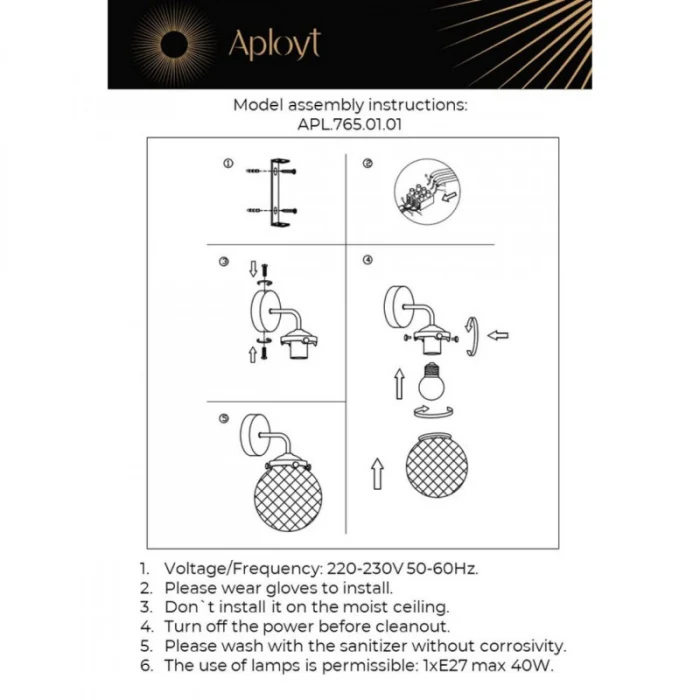 Aployt

Model assembly instructions:
APL.765.01.01

①

②

③

④

⑤

1. Voltage/Frequency: 220-230V 50-60Hz.
2. Please wear gloves to install.
3. Don`t install it on the moist ceiling.
4. Turn off the power before cleanout.
5. Please wash with the sanitizer without corrosivity.
6. The use of lamps is permissible: 1xE27 max 40W.