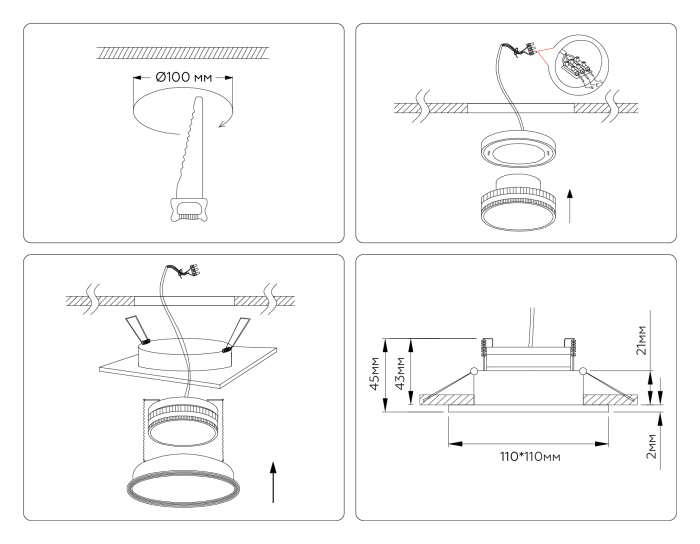 Ø100 мм

45мм
43мм
21мм
2мм
110*110мм